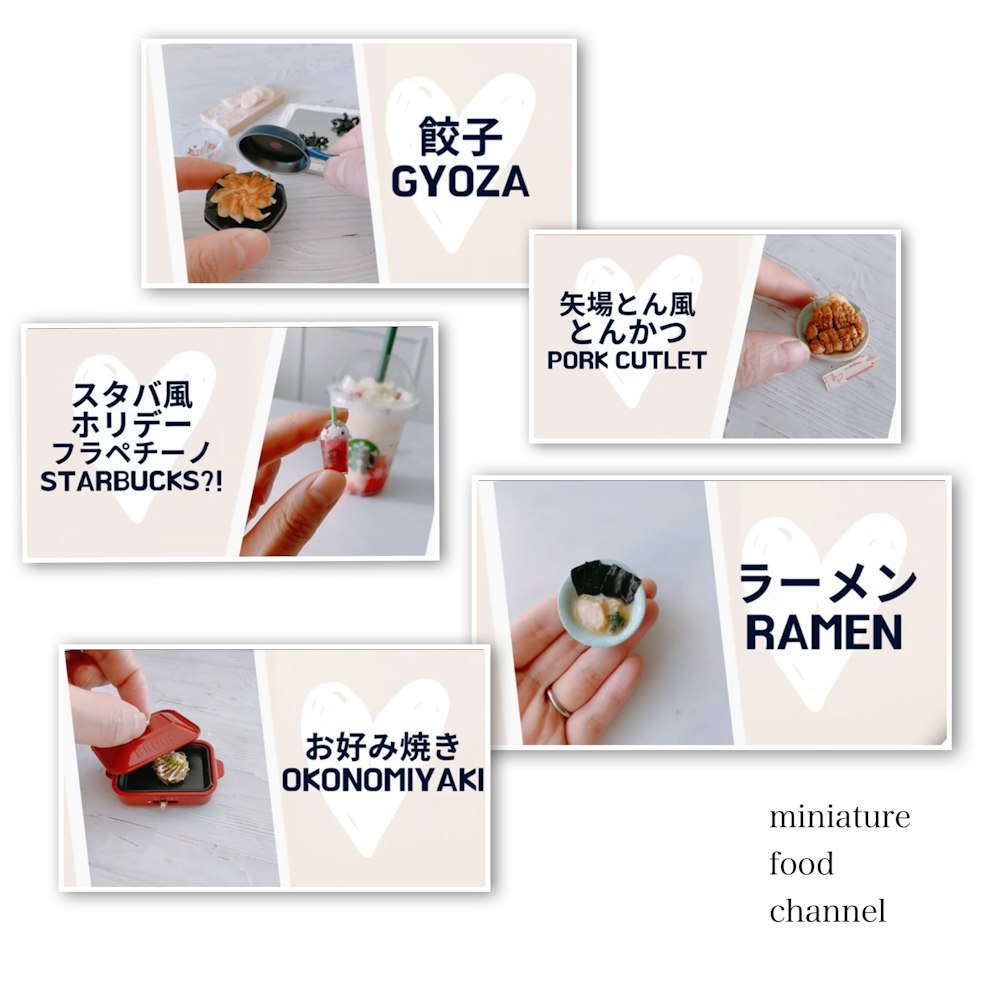 餃子
GYOZA

矢場とん風
とんかつ
PORK CUTLET

スタバ風
ホリデー
フラペチーノ
STARBUCKS?!

ラーメン
RAMEN

お好み焼き
OKONOMIYAKI

miniature
food
channel