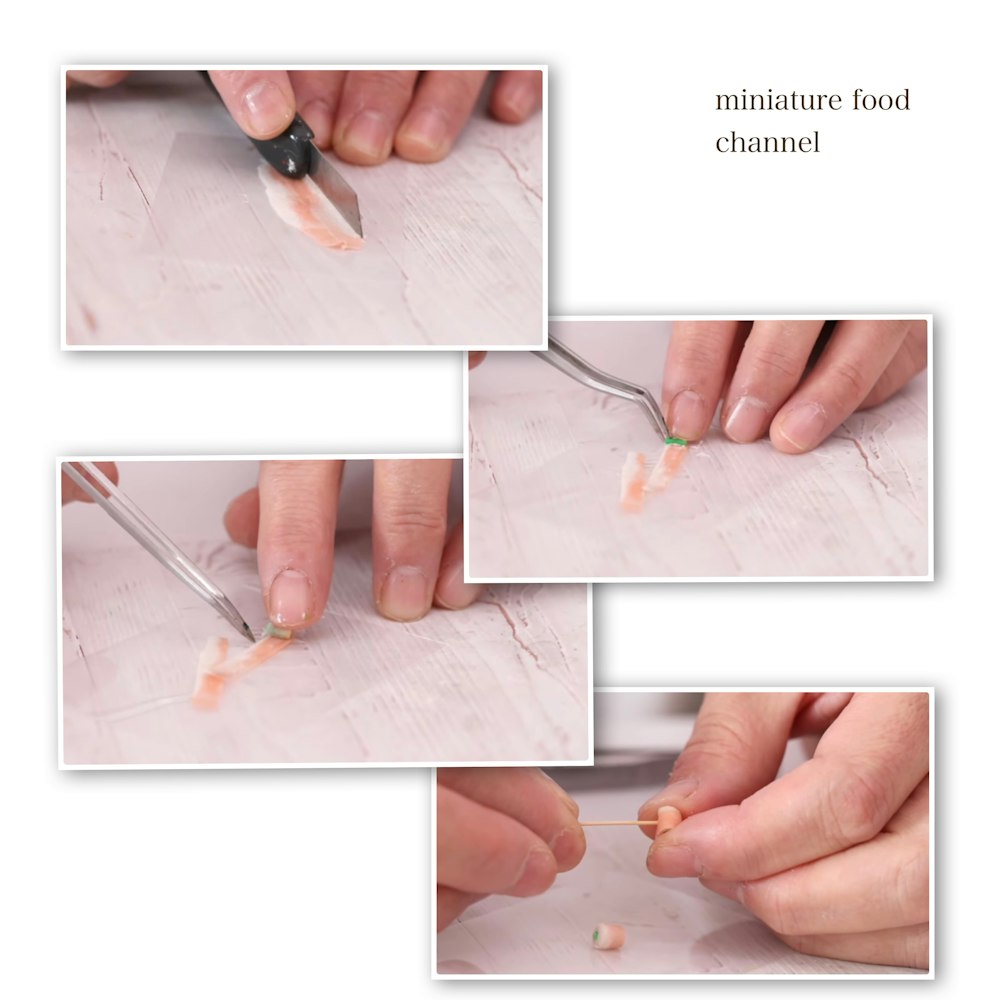 miniature food channel